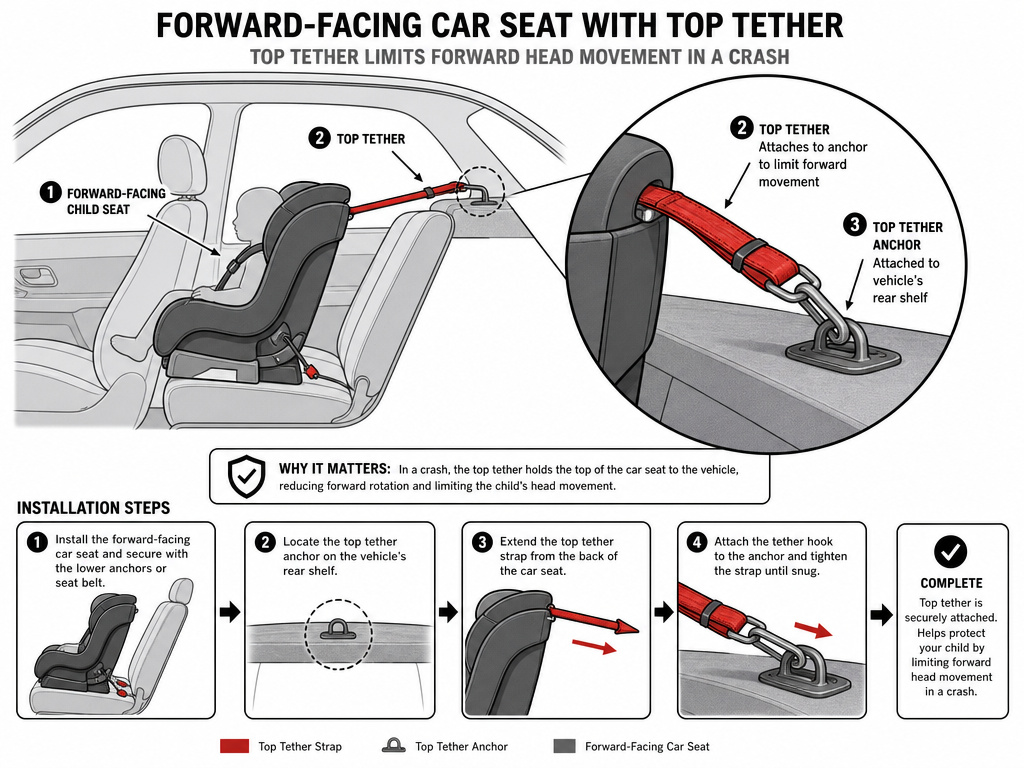 FORWARD-FACING CAR SEAT WITH TOP TETHER

TOP TETHER LIMITS FORWARD HEAD MOVEMENT IN A CRASH

1 FORWARD-FACING CHILD SEAT

2 TOP TETHER

2 TOP TETHER
Attaches to anchor to limit forward movement

3 TOP TETHER ANCHOR
Attached to vehicle's rear shelf

WHY IT MATTERS: In a crash, the top tether holds the top of the car seat to the vehicle, reducing forward rotation and limiting the child's head movement.

INSTALLATION STEPS

1 Install the forward-facing car seat and secure with the lower anchors or seat belt.

2 Locate the top tether anchor on the vehicle's rear shelf.

3 Extend the top tether strap from the back of the car seat.

4 Attach the tether hook to the anchor and tighten the strap until snug.

COMPLETE
Top tether is securely attached. Helps protect your child by limiting forward head movement in a crash.

Top Tether Strap
Top Tether Anchor
Forward-Facing Car Seat