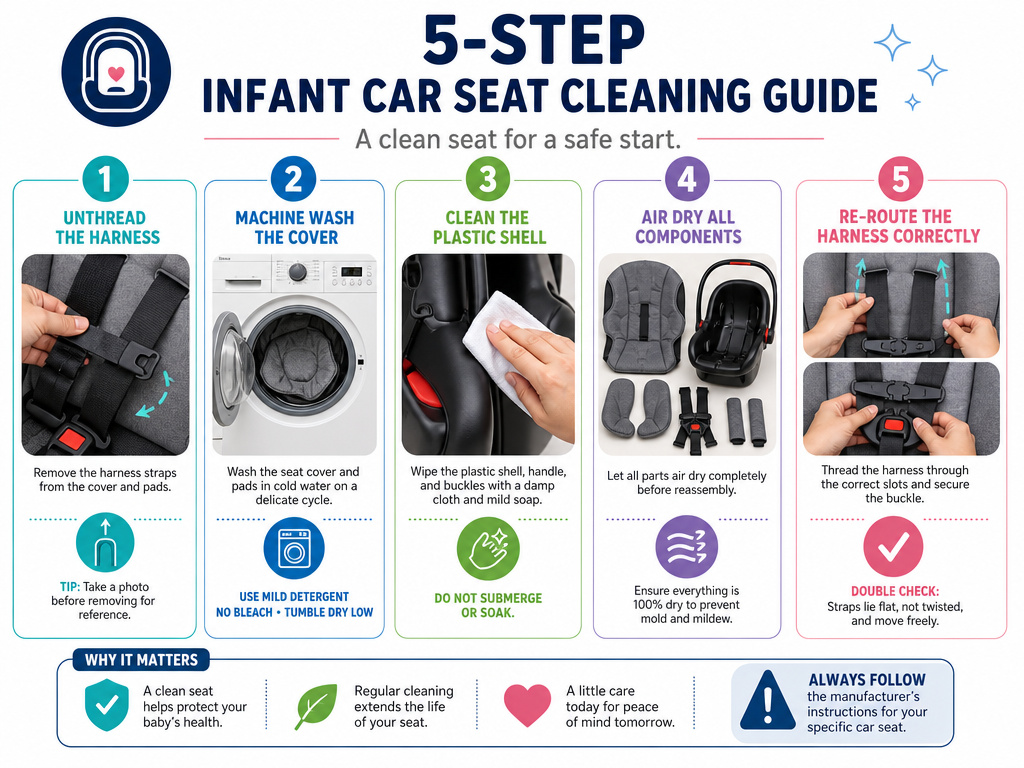 5-STEP
INFANT CAR SEAT CLEANING GUIDE

A clean seat for a safe start.

1
UNTHREAD THE HARNESS

Remove the harness straps from the cover and pads.

TIP: Take a photo before removing for reference.

2
MACHINE WASH THE COVER

Wash the seat cover and pads in cold water on a delicate cycle.

USE MILD DETERGENT
NO BLEACH • TUMBLE DRY LOW

3
CLEAN THE PLASTIC SHELL

Wipe the plastic shell, handle, and buckles with a damp cloth and mild soap.

DO NOT SUBMERGE OR SOAK.

4
AIR DRY ALL COMPONENTS

Let all parts air dry completely before reassembly.

Ensure everything is 100% dry to prevent mold and mildew.

5
RE-ROUTE THE HARNESS CORRECTLY

Thread the harness through the correct slots and secure the buckle.

DOUBLE CHECK: Straps lie flat, not twisted, and move freely.

WHY IT MATTERS

A clean seat helps protect your baby's health.

Regular cleaning extends the life of your seat.

A little care today for peace of mind tomorrow.

ALWAYS FOLLOW the manufacturer's instructions for your specific car seat.