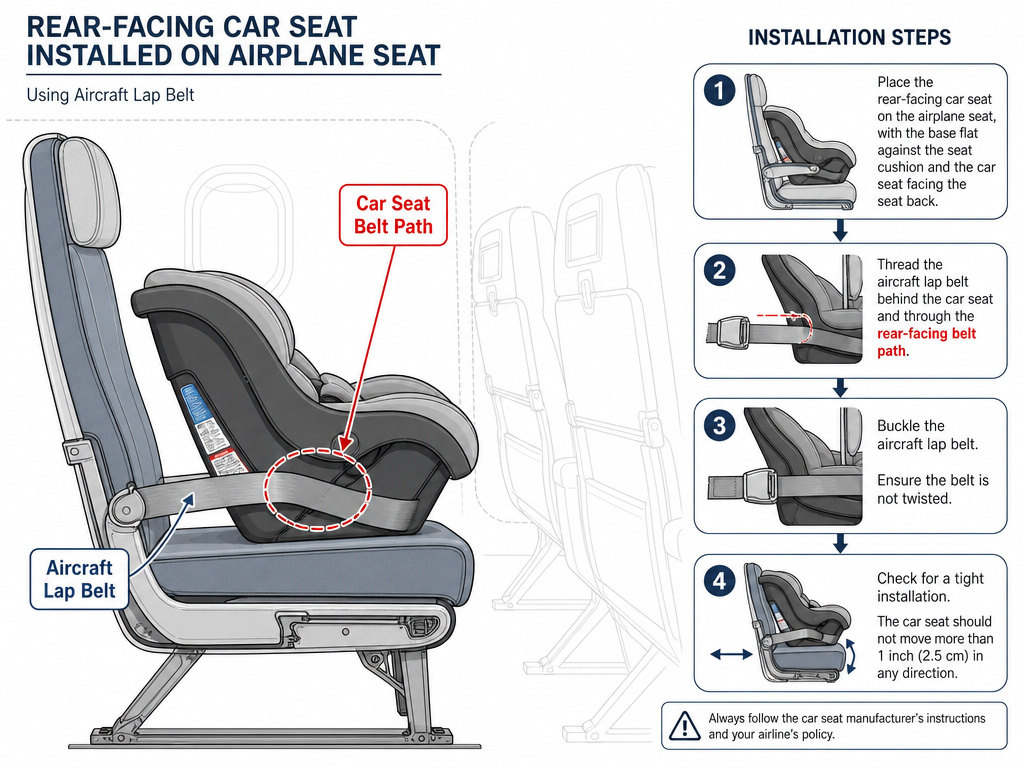 REAR-FACING CAR SEAT INSTALLED ON AIRPLANE SEAT

Using Aircraft Lap Belt

Car Seat Belt Path

Aircraft Lap Belt

INSTALLATION STEPS

1 Place the rear-facing car seat on the airplane seat, with the base flat against the seat cushion and the car seat facing the seat back.

2 Thread the aircraft lap belt behind the car seat and through the rear-facing belt path.

3 Buckle the aircraft lap belt.

Ensure the belt is not twisted.

4 Check for a tight installation.

The car seat should not move more than 1 inch (2.5 cm) in any direction.

Always follow the car seat manufacturer's instructions and your airline's policy.